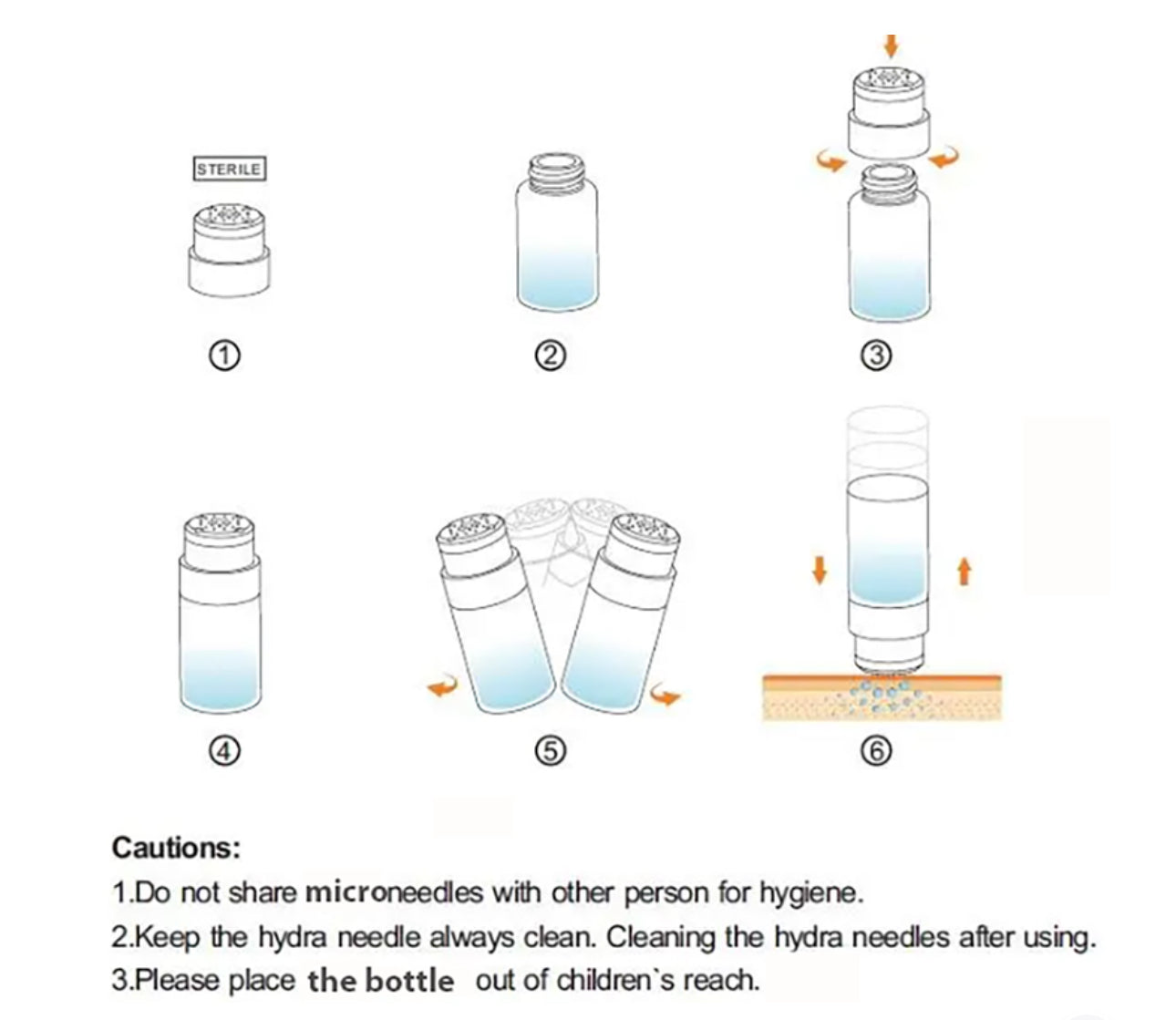 STERILE

①

②

③

④

⑤

⑥

Cautions:
1.Do not share microneedles with other person for hygiene.
2.Keep the hydra needle always clean. Cleaning the hydra needles after using.
3.Please place the bottle out of children`s reach.