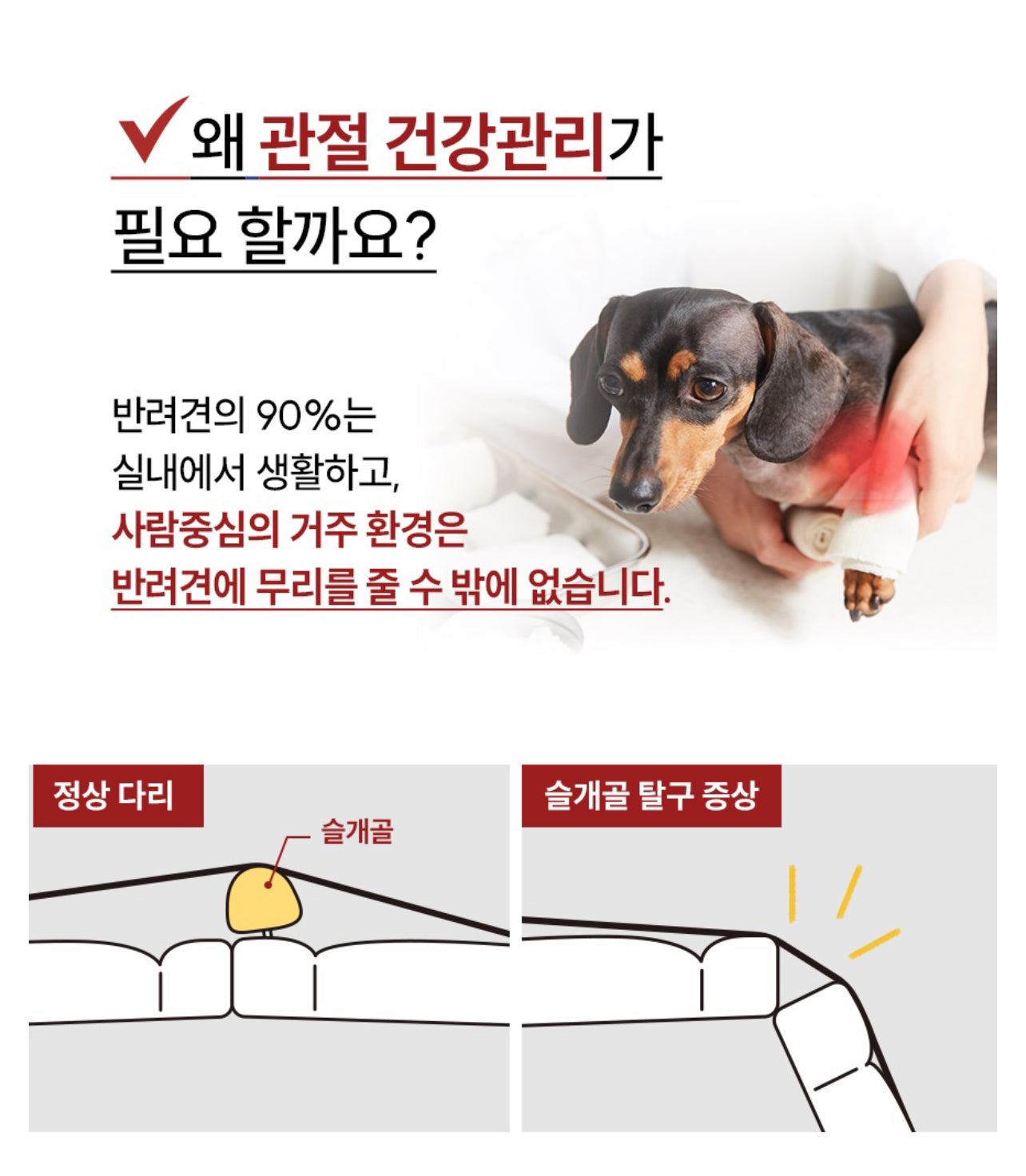 왜 관절 건강관리가 필요 할까요?

반려견의 90%는 실내에서 생활하고, 사람중심의 거주 환경은 반려견에 무리를 줄 수 밖에 없습니다.

정상 다리

슬개골

슬개골 탈구 증상